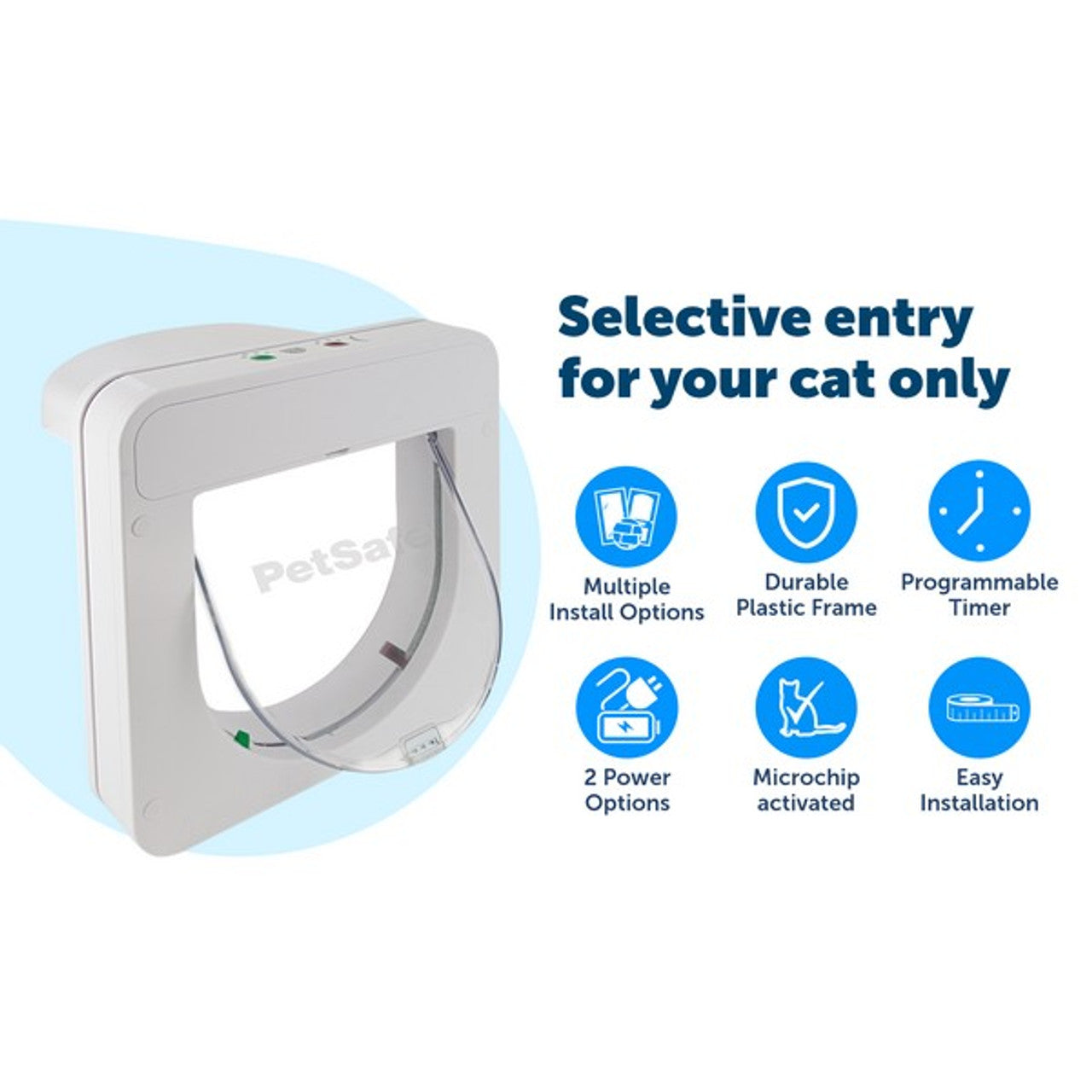 PetSafe

Selective entry for your cat only

Multiple Install Options

Durable Plastic Frame

Programmable Timer

2 Power Options

Microchip activated

Easy Installation